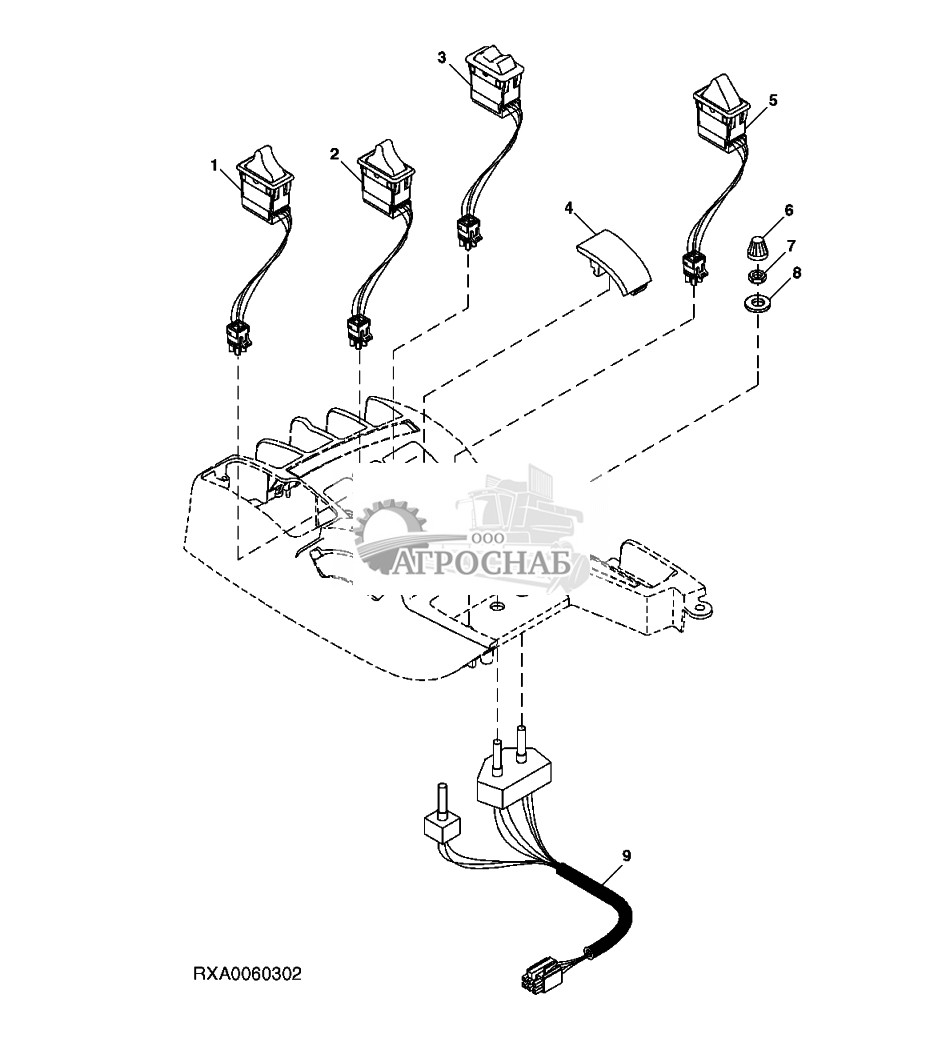 3
5
1
2
4
6
7
8
ООО
АГРОСНАБ
9
RXA0060302